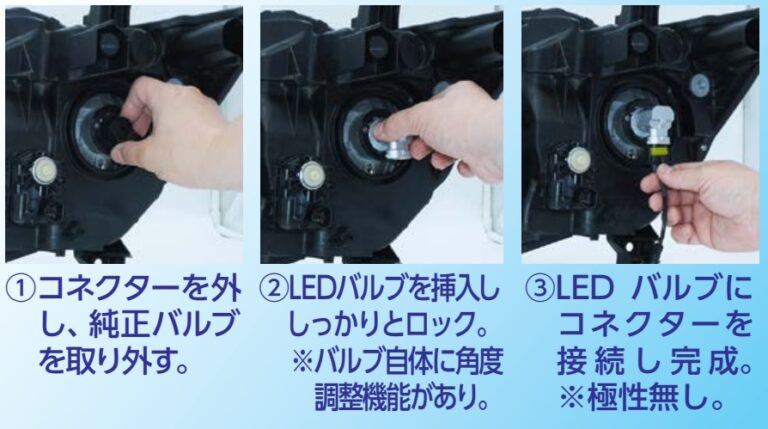 ①コネクターを外し、純正バルブを取り外す。

②LEDバルブを挿入ししっかりとロック。
※バルブ自体に角度調整機能があり。

③LED バルブにコネクターを接続し完成。
※極性無し。